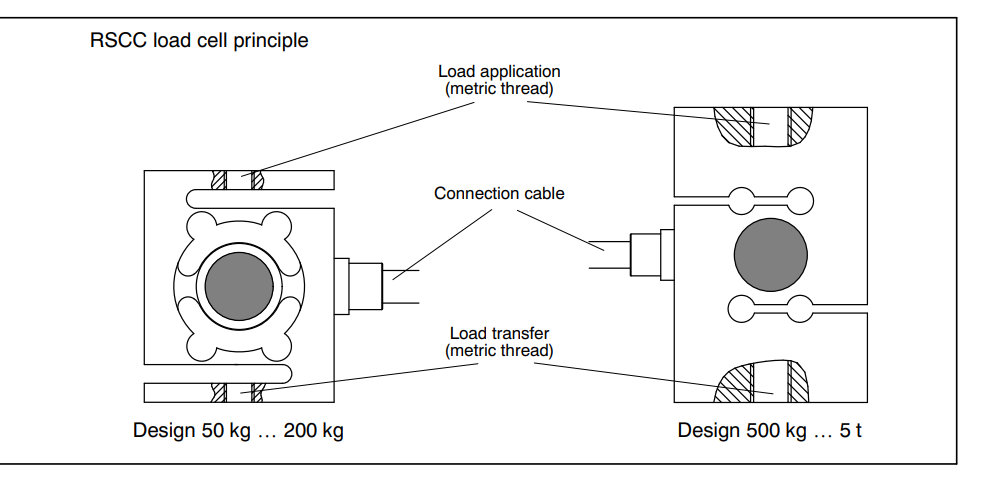 RSCC load cell principle

Load application
(metric thread)

Connection cable

Load transfer
(metric thread)

Design 50 kg … 200 kg

Design 500 kg … 5 t