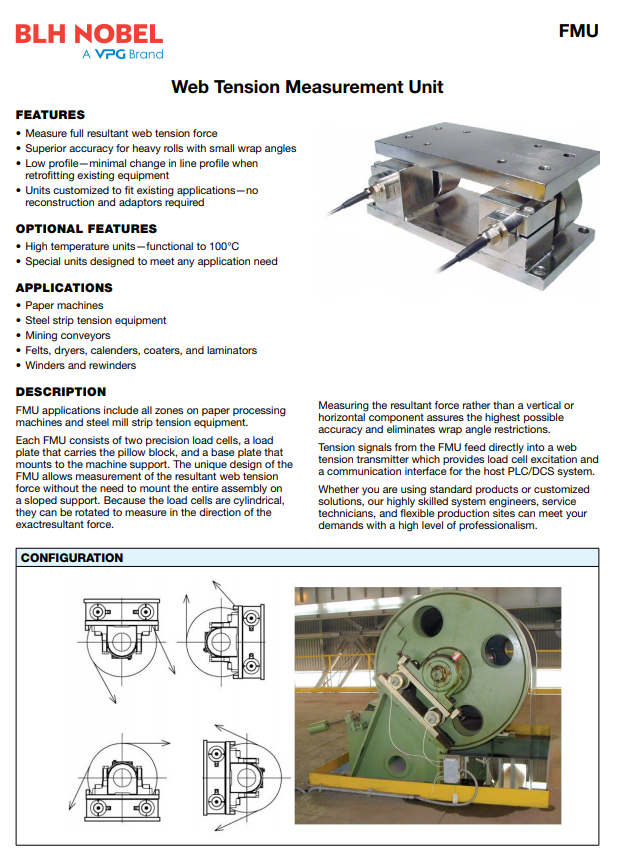 BLH NOBEL
A VPG Brand

FMU

Web Tension Measurement Unit

FEATURES

• Measure full resultant web tension force
• Superior accuracy for heavy rolls with small wrap angles
• Low profile—minimal change in line profile when retrofitting existing equipment
• Units customized to fit existing applications—no reconstruction and adaptors required

OPTIONAL FEATURES

• High temperature units—functional to 100°C
• Special units designed to meet any application need

APPLICATIONS

• Paper machines
• Steel strip tension equipment
• Mining conveyors
• Felts, dryers, calenders, coaters, and laminators
• Winders and rewinders

DESCRIPTION

FMU applications include all zones on paper processing machines and steel mill strip tension equipment.

Each FMU consists of two precision load cells, a load plate that carries the pillow block, and a base plate that mounts to the machine support. The unique design of the FMU allows measurement of the resultant web tension force without the need to mount the entire assembly on a sloped support. Because the load cells are cylindrical, they can be rotated to measure in the direction of the exactresultant force.

Measuring the resultant force rather than a vertical or horizontal component assures the highest possible accuracy and eliminates wrap angle restrictions.

Tension signals from the FMU feed directly into a web tension transmitter which provides load cell excitation and a communication interface for the host PLC/DCS system.

Whether you are using standard products or customized solutions, our highly skilled system engineers, service technicians, and flexible production sites can meet your demands with a high level of professionalism.

CONFIGURATION